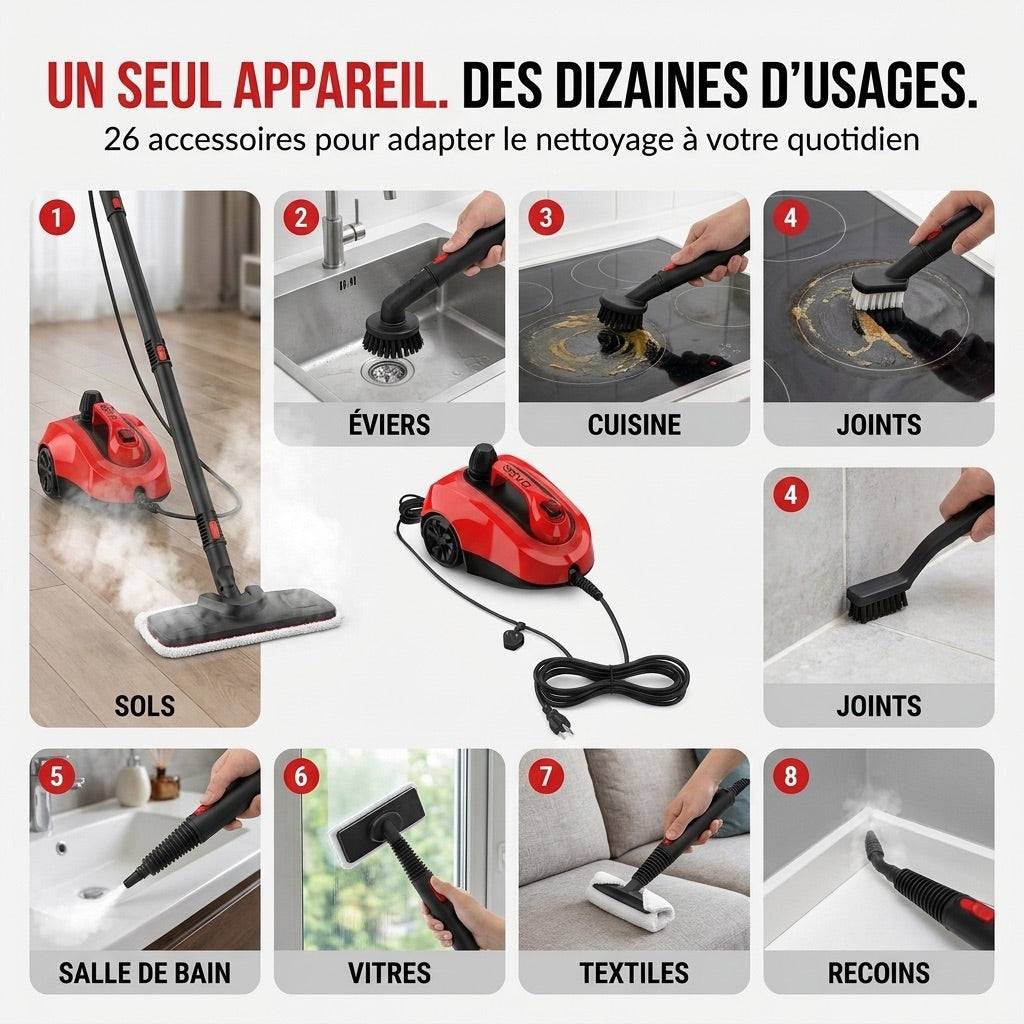 UN SEUL APPAREIL. DES DIZAINES D'USAGES.
26 accessoires pour adapter le nettoyage à votre quotidien

1
SOLS

2
ÉVIERS

3
CUISINE

4
JOINTS

4
JOINTS

5
SALLE DE BAIN

6
VITRES

7
TEXTILES

8
RECOINS